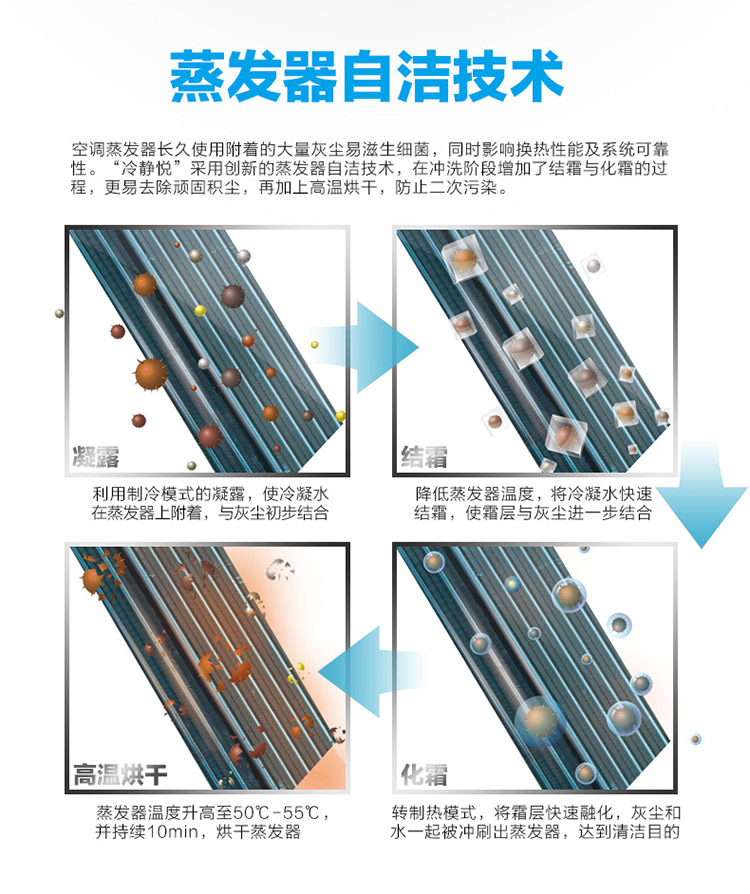 蒸发器自洁技术

空调蒸发器长久使用附着的大量灰尘易滋生细菌，同时影响换热性能及系统可靠性。“冷静悦”采用创新的蒸发器自洁技术，在冲洗阶段增加了结霜与化霜的过程，更易去除顽固积尘，再加上高温烘干，防止二次污染。

凝露

利用制冷模式的凝露，使冷凝水在蒸发器上附着，与灰尘初步结合

结霜

降低蒸发器温度，将冷凝水快速结霜，使霜层与灰尘进一步结合

高温烘干

蒸发器温度升高至50℃-55℃，并持续10min，烘干蒸发器

化霜

转制热模式，将霜层快速融化，灰尘和水一起被冲刷出蒸发器，达到清洁目的