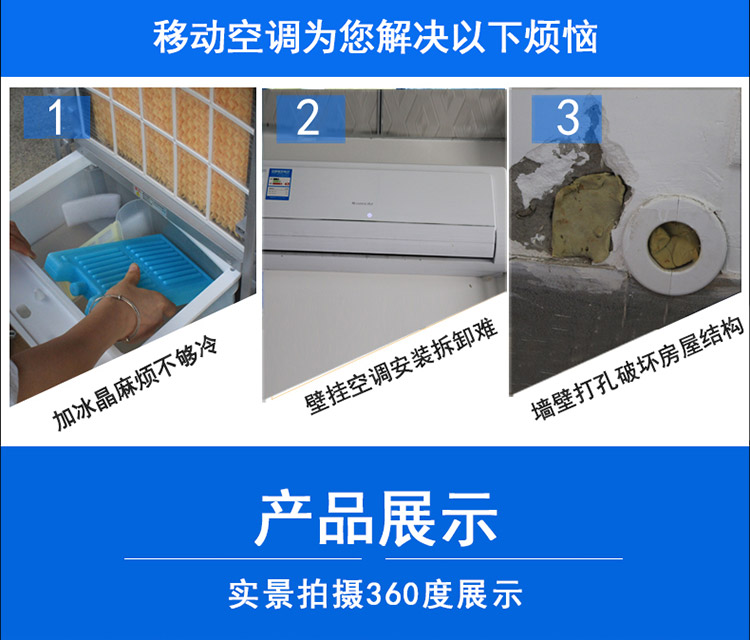 移动空调为您解决以下烦恼

1
加冰晶麻烦不够冷

2
壁挂空调安装拆卸难

3
墙壁打孔破坏房屋结构

产品展示

实景拍摄360度展示